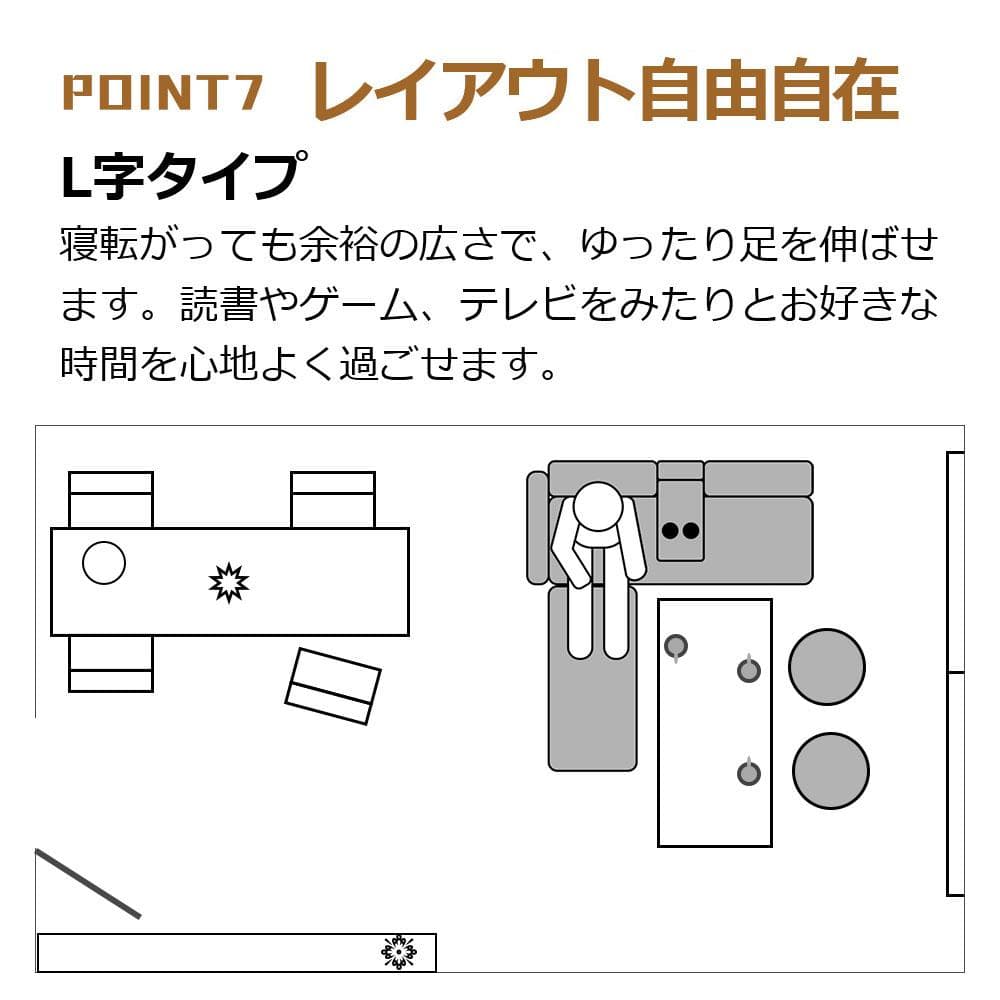 POINT7 レイアウト自由自在

L字タイプ

寝転がっても余裕の広さで、ゆったり足を伸ばせます。読書やゲーム、テレビをみたりとお好きな時間を心地よく過ごせます。