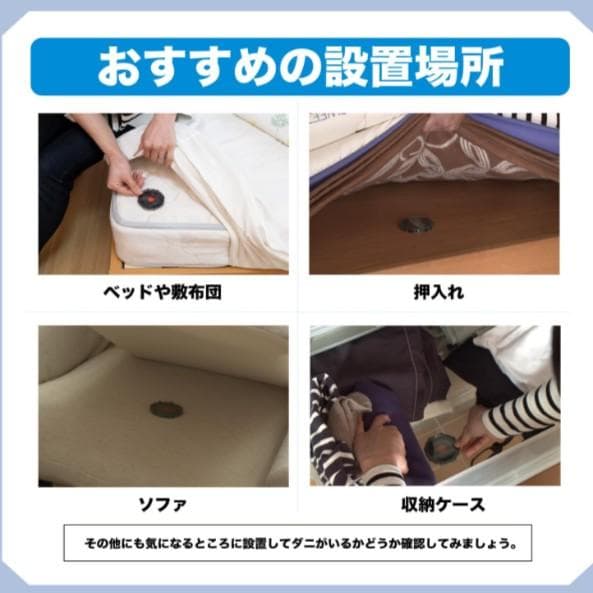 おすすめの設置場所

ベッドや敷布団

押入れ

ソファ

収納ケース

その他にも気になるところに設置してダニがいるかどうか確認してみましょう。