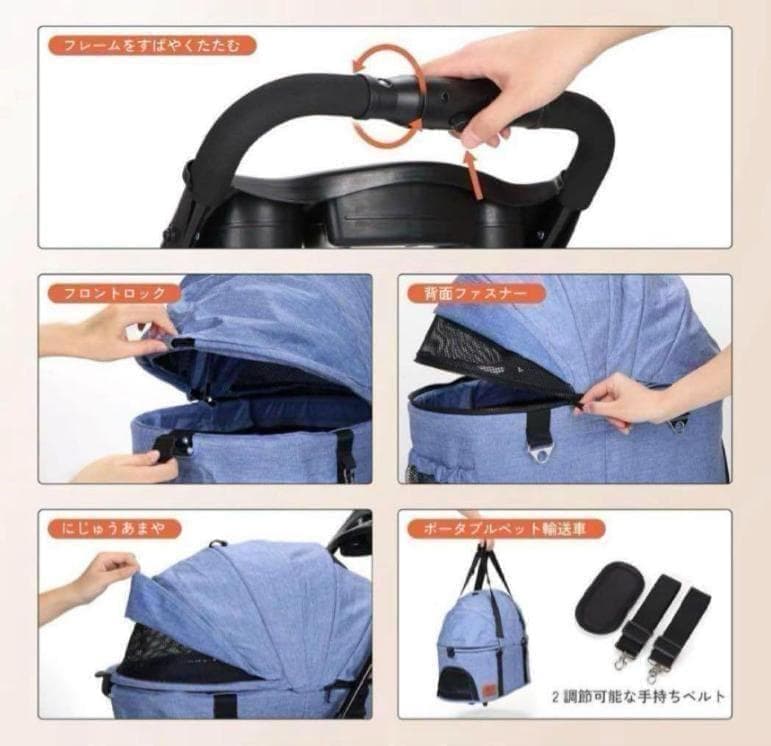 フレームをすばやくたたむ

フロントロック

背面ファスナー

にじゅうあまや

ポータブルペット輸送車

2 調節可能な手持ちベルト