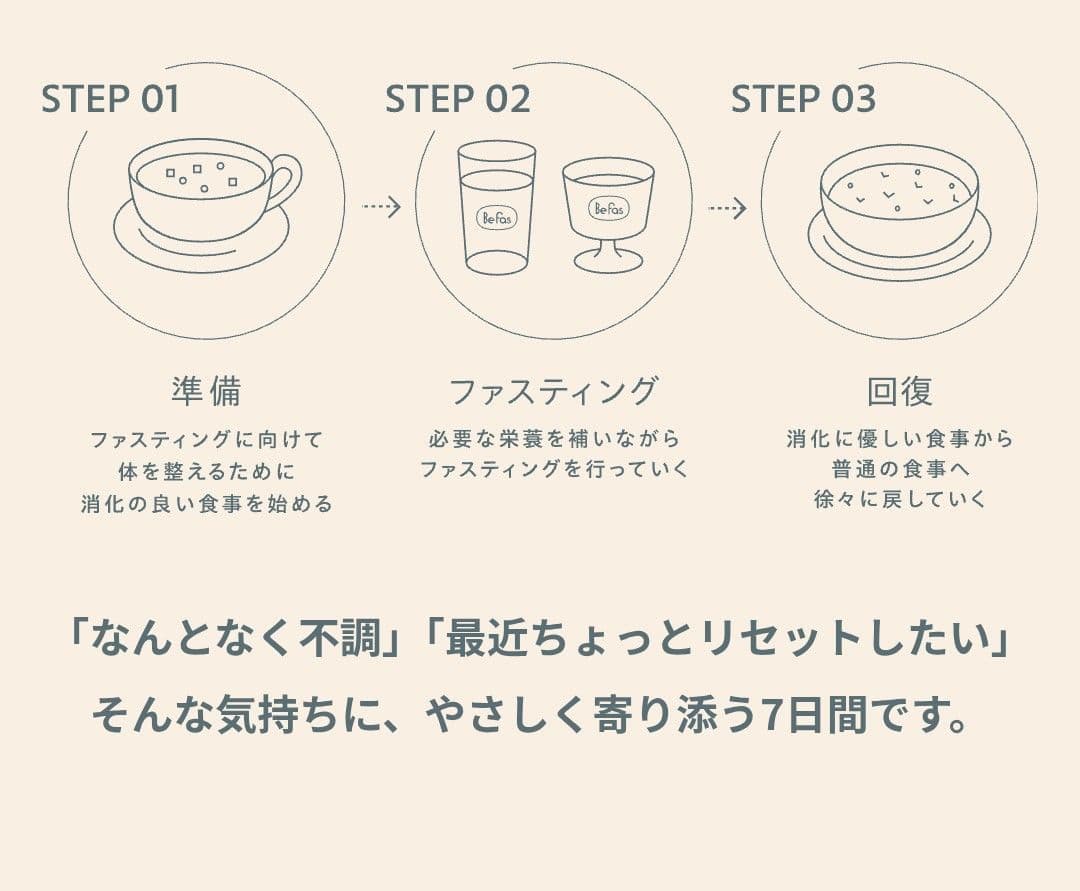 STEP 01

準備

ファスティングに向けて
体を整えるために
消化の良い食事を始める

STEP 02

Befas

Befas

ファスティング

必要な栄養を補いながら
ファスティングを行っていく

STEP 03

回復

消化に優しい食事から
普通の食事へ
徐々に戻していく

「なんとなく不調」「最近ちょっとリセットしたい」
そんな気持ちに、やさしく寄り添う7日間です。