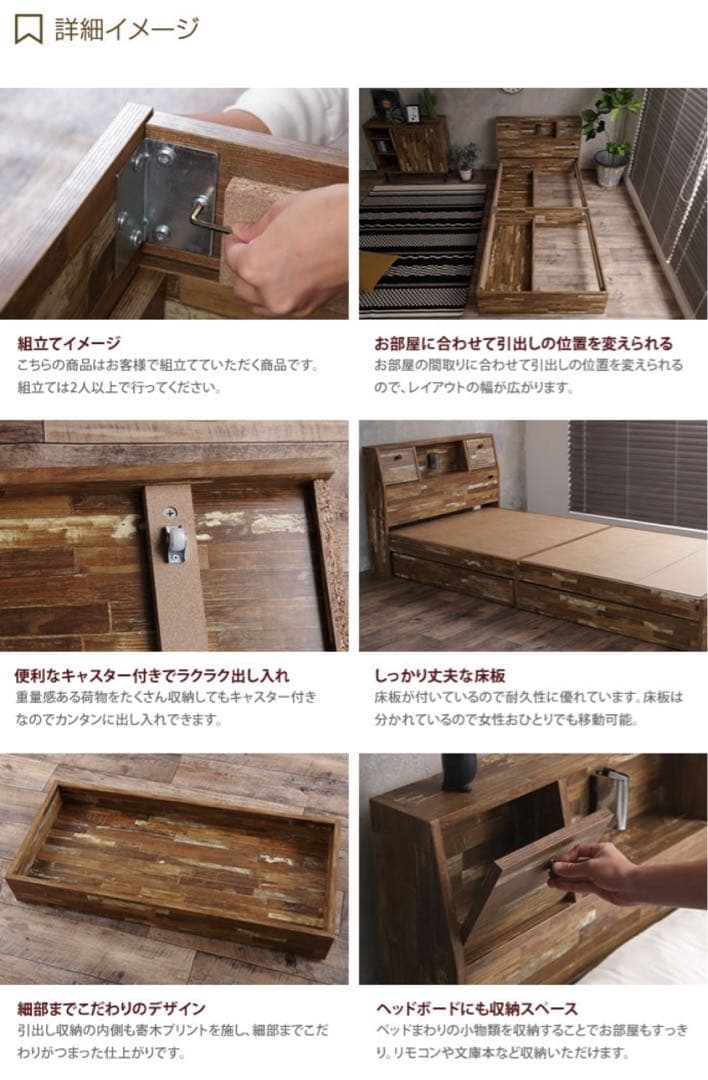 詳細イメージ

組立てイメージ
こちらの商品はお客様で組立てていただく商品です。組立ては2人以上で行ってください。

お部屋に合わせて引出しの位置を変えられる
お部屋の間取りに合わせて引出しの位置を変えられるので、レイアウトの幅が広がります。

便利なキャスター付きでラクラク出し入れ
重量感ある荷物をたくさん収納してもキャスター付きなのでカンタンに出し入れできます。

しっかり丈夫な床板
床板が付いているので耐久性に優れています。床板は分かれているので女性おひとりでも移動可能。

細部までこだわりのデザイン
引出し収納の内側も寄木プリントを施し、細部までこだわりがつまった仕上がりです。

ヘッドボードにも収納スペース
ベッドまわりの小物類を収納することでお部屋もすっきり。リモコンや文庫本など収納いただけます。