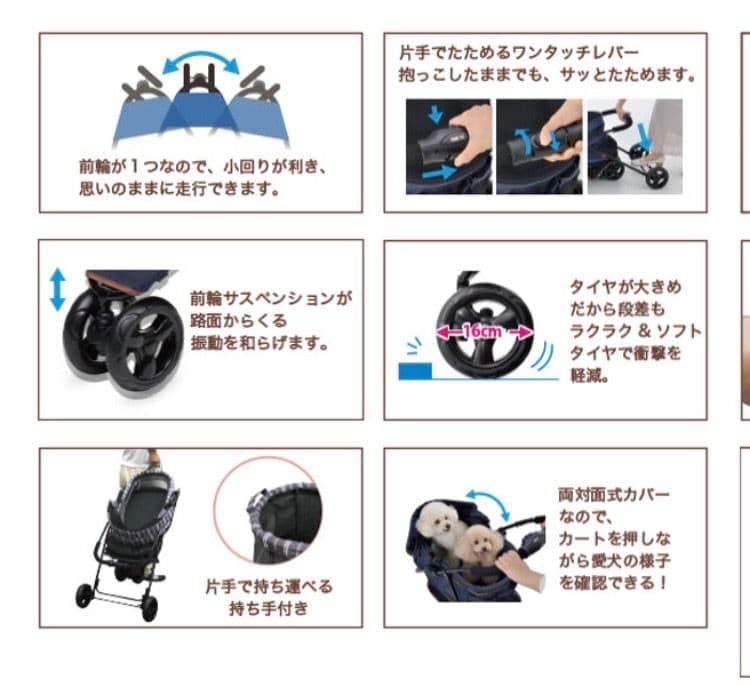 前輪が１つなので、小回りが利き、思いのままに走行できます。

片手でたためるワンタッチレバー
抱っこしたままでも、サッとたためます。

前輪サスペンションが路面からくる振動を和らげます。

16cm

タイヤが大きめだから段差もラクラク ＆ ソフトタイヤで衝撃を軽減。

片手で持ち運べる持ち手付き

両対面式カバーなので、カートを押しながら愛犬の様子を確認できる！